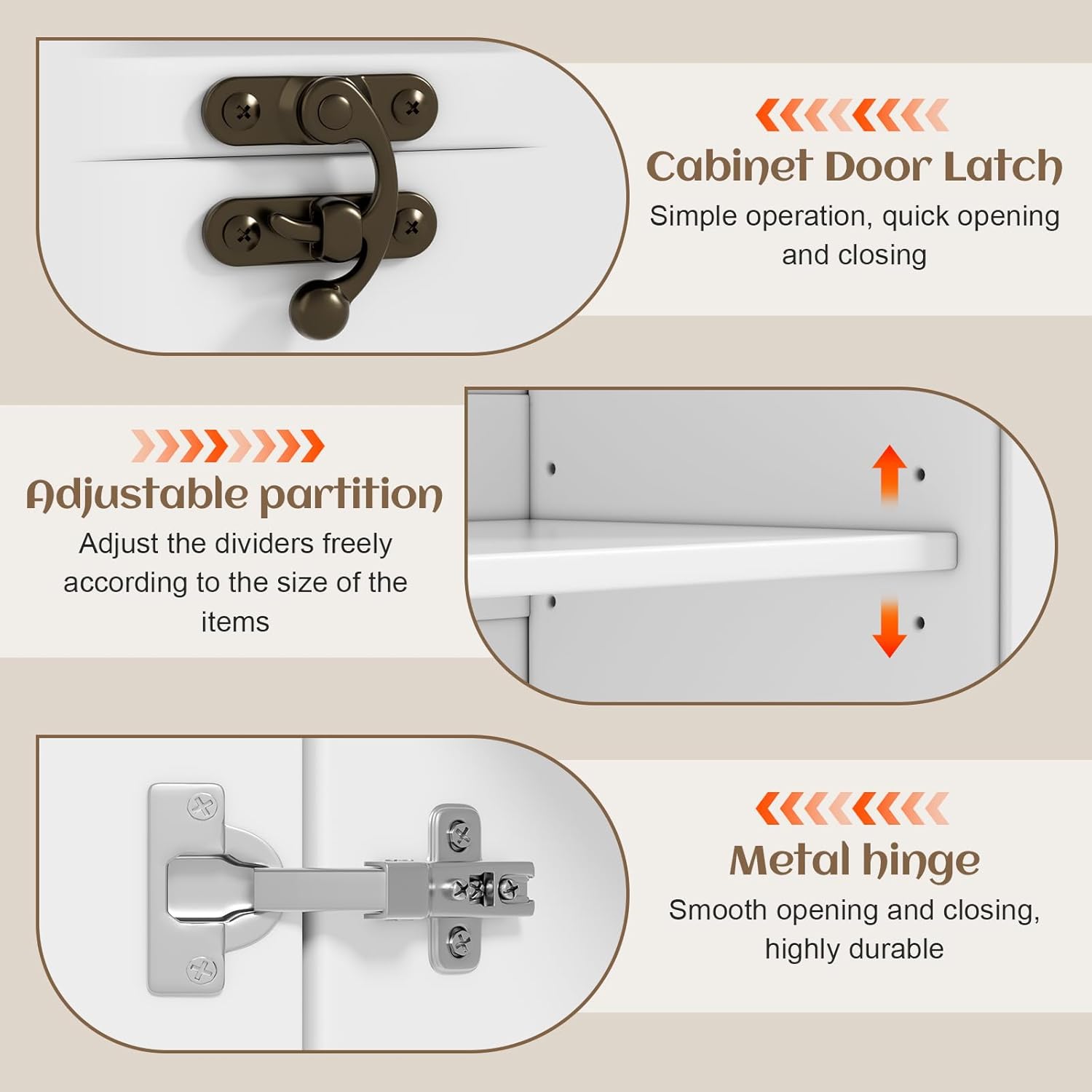 Cabinet Door Latch
Simple operation, quick opening and closing

Adjustable partition
Adjust the dividers freely according to the size of the items

Metal hinge
Smooth opening and closing, highly durable