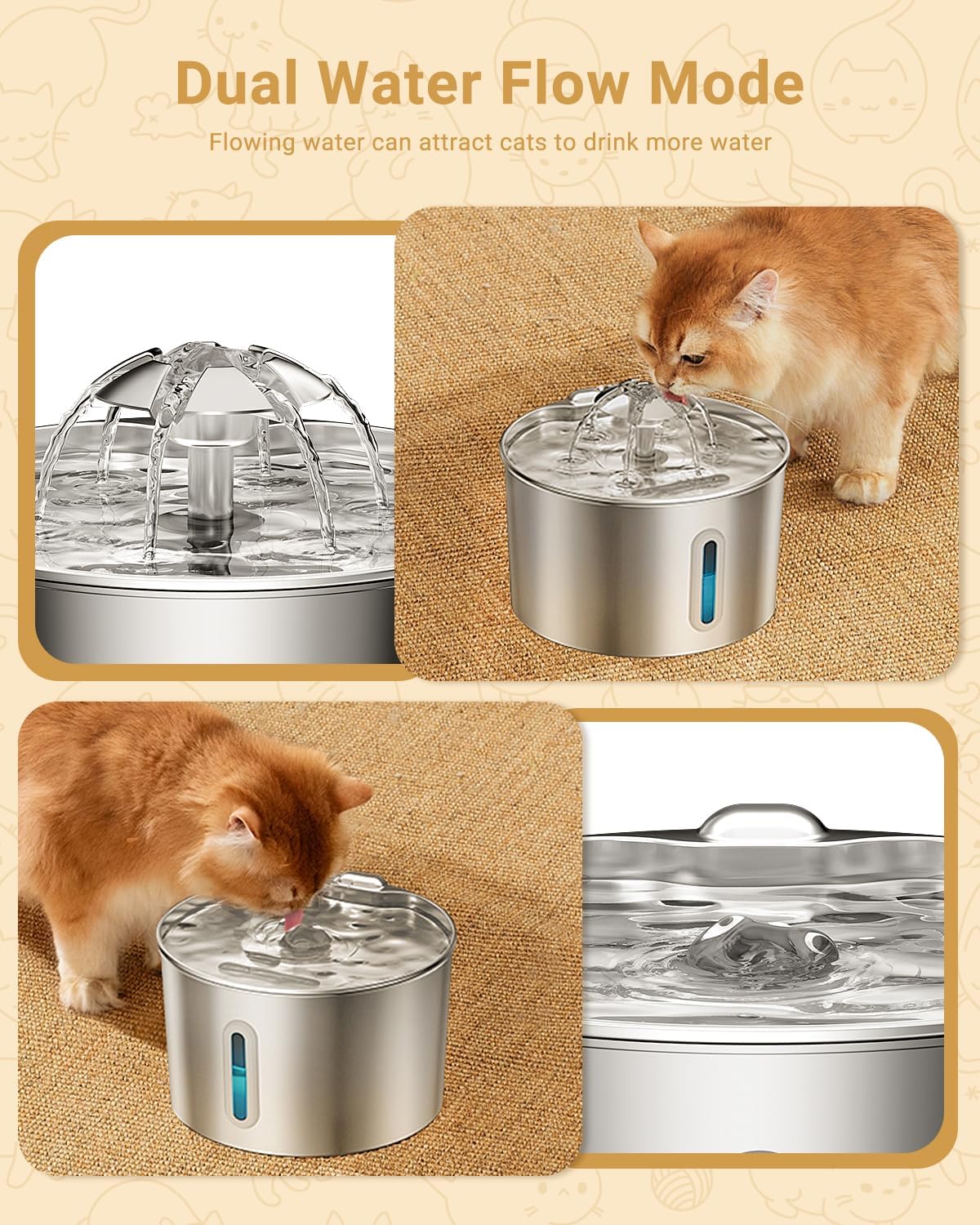 Dual Water Flow Mode

Flowing water can attract cats to drink more water