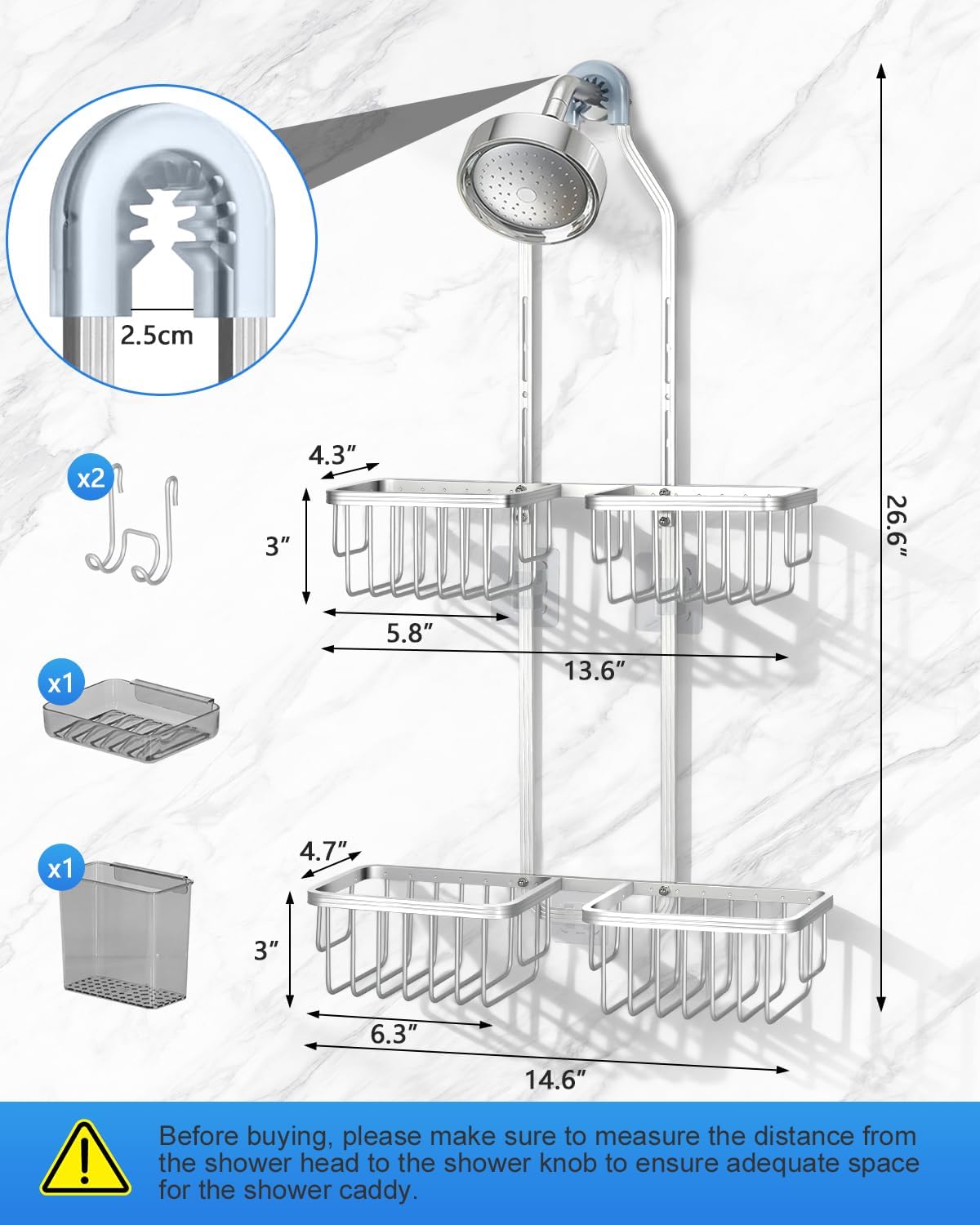 2.5cm

x2

x1

x1

4.3″

3″

5.8″

13.6″

26.6″

4.7″

3″

6.3″

14.6″

Before buying, please make sure to measure the distance from the shower head to the shower knob to ensure adequate space for the shower caddy.